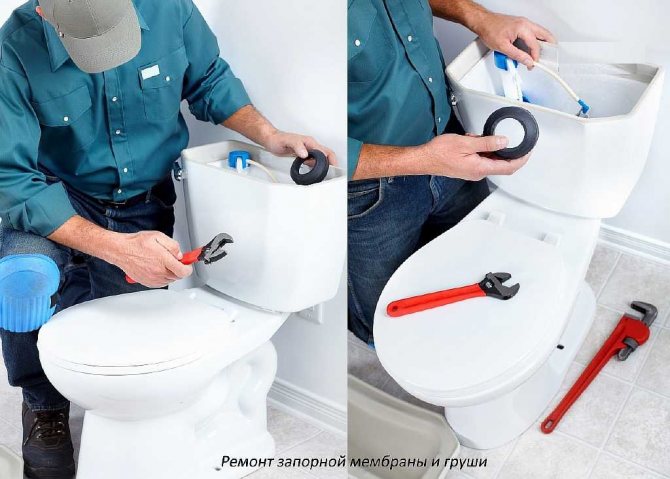 Ремонт запорной мембраны и груши