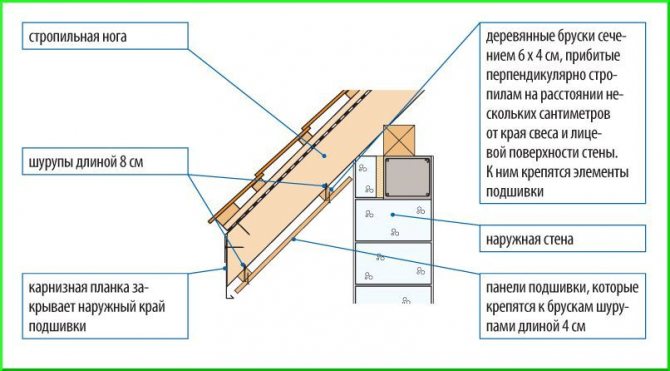 стропильная нога

шурупы длиной 8 см

карнизная планка закрывает наружный край подшивки

деревянные бруски сечением 6 х 4 см, прибитые перпендикулярно стропилам на расстоянии нескольких сантиметров от края свеса и лицевой поверхности стены. К ним крепятся элементы подшивки

наружная стена

панели подшивки, которые крепятся к брускам шурупами длиной 4 см