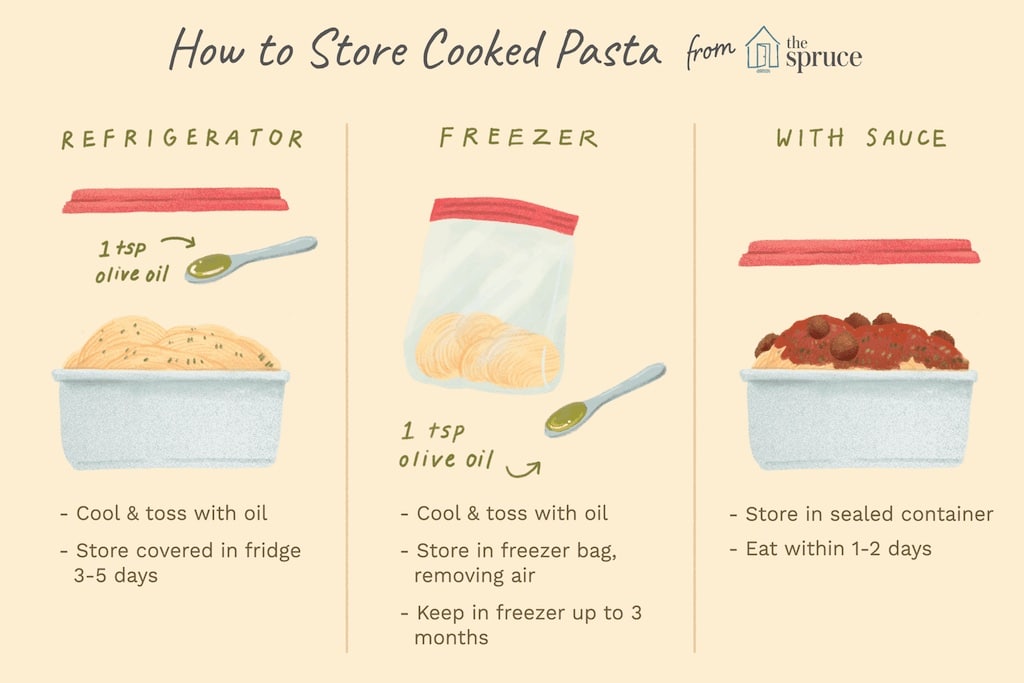 How to Store Cooked Pasta from the spruce

REFRIGERATOR

1 tsp olive oil

- Cool & toss with oil
- Store covered in fridge 3-5 days

FREEZER

1 tsp olive oil

- Cool & toss with oil
- Store in freezer bag, removing air
- Keep in freezer up to 3 months

WITH SAUCE

- Store in sealed container
- Eat within 1-2 days