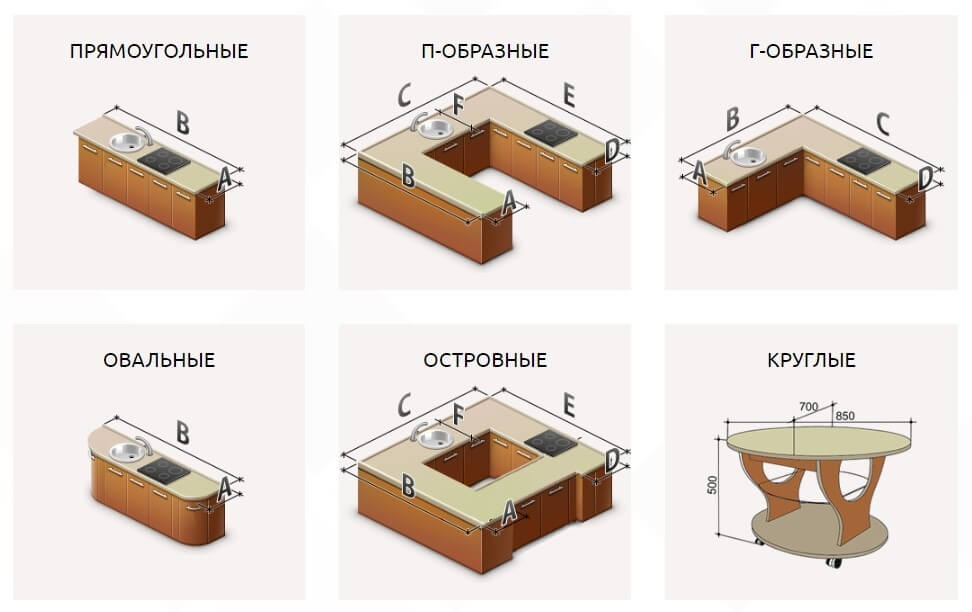 ПРЯМОУГОЛЬНЫЕ

B

A

П-ОБРАЗНЫЕ

C F E

D

B A

Г-ОБРАЗНЫЕ

B C

A D

ОВАЛЬНЫЕ

B

A

ОСТРОВНЫЕ

C F E

D

B A

КРУГЛЫЕ

700 850

500