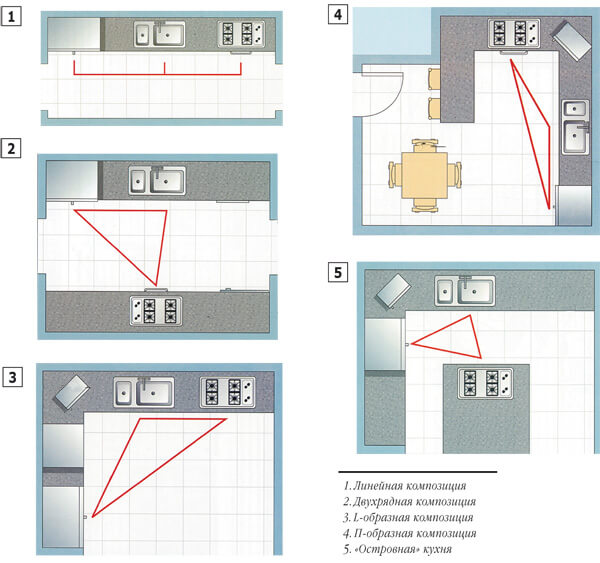 1

2

3

4

5

1. Линейная композиция
2. Двухрядная композиция
3. L-образная композиция
4. П-образная композиция
5. «Островная» кухня